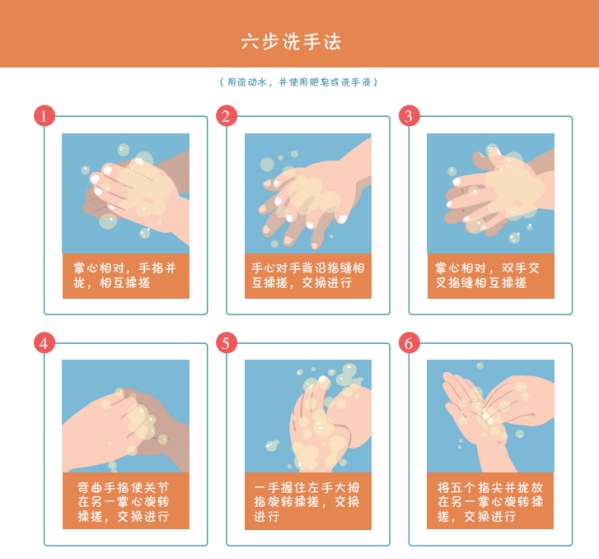 六步洗手法

（用流动水，并使用肥皂或洗手液）

1
掌心相对，手指并拢，相互揉搓

2
手心对手背沿指缝相互揉搓，交换进行

3
掌心相对，双手交叉指缝相互揉搓

4
弯曲手指使关节在另一掌心旋转揉搓，交换进行

5
一手握住左手大拇指旋转揉搓，交换进行

6
将五个指尖并拢放在另一掌心旋转揉搓，交换进行